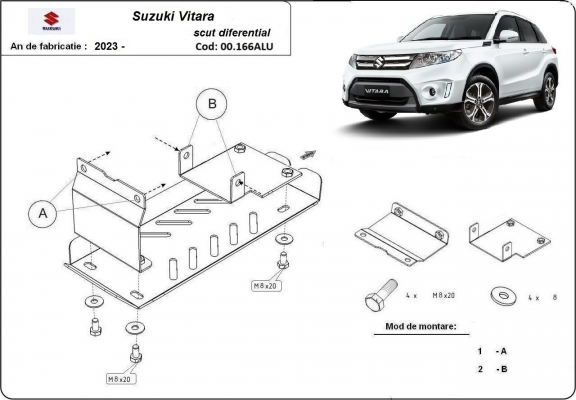 SUZUKI

Suzuki Vitara
scut diferential
An de fabricatie : 2023 -
Cod: 00.166ALU

VITARA

B

A

M8x20

M8x20

4 x M8x20

4 x 8

Mod de montare:

1 - A
2 - B