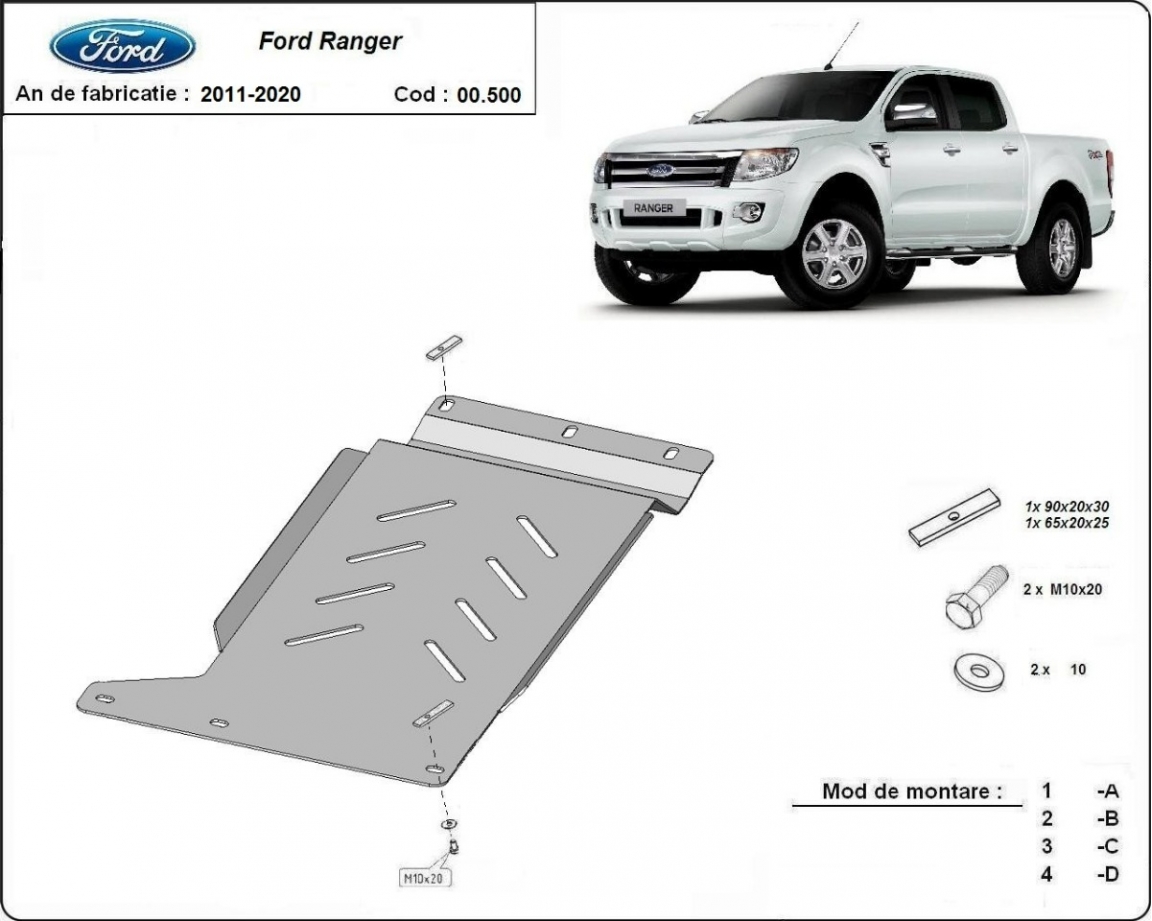 Ford

Ford Ranger

An de fabricatie : 2011-2020    Cod : 00.500

RANGER

1x 90x20x30
1x 65x20x25

2 x M10x20

2 x 10

M10x20

Mod de montare :
1 -A
2 -B
3 -C
4 -D