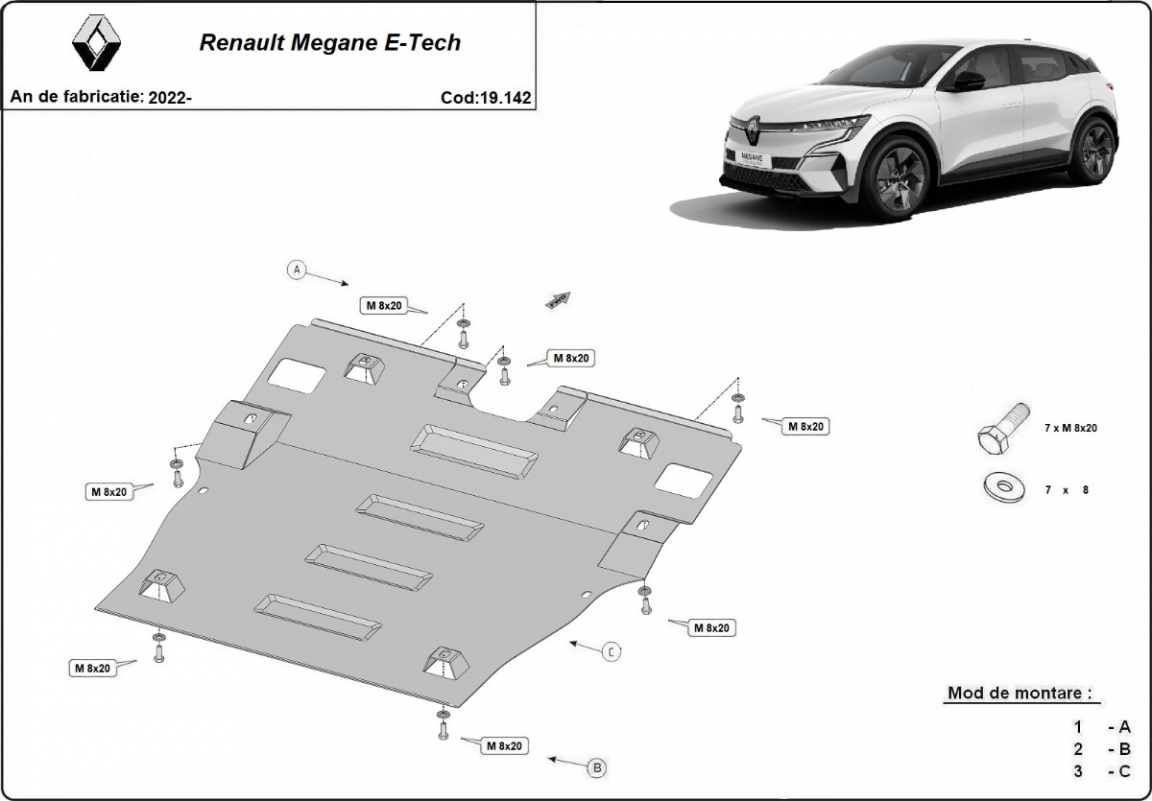 Renault Megane E-Tech

An de fabricatie: 2022-

Cod:19.142

MEGANE

A

M 8x20

M 8x20

M 8x20

M 8x20

M 8x20

M 8x20

M 8x20

C

B

7 x M 8x20

7 x 8

Mod de montare :

1 - A
2 - B
3 - C