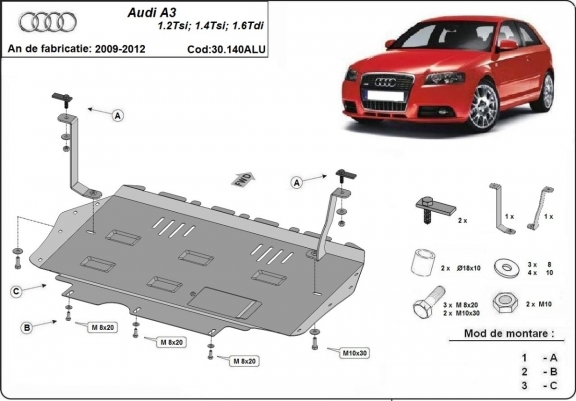 Audi A3
1.2Tsi; 1.4Tsi; 1.6Tdi

An de fabricatie: 2009-2012

Cod:30.140ALU

A

FWD

A

C

B

M 8x20

M 8x20

M 8x20

M10x30

2 x

1 x

1 x

2 x Ø18x10

3 x 8
4 x 10

3 x M 8x20
2 x M10x30

2 x M10

Mod de montare :

1 - A
2 - B
3 - C