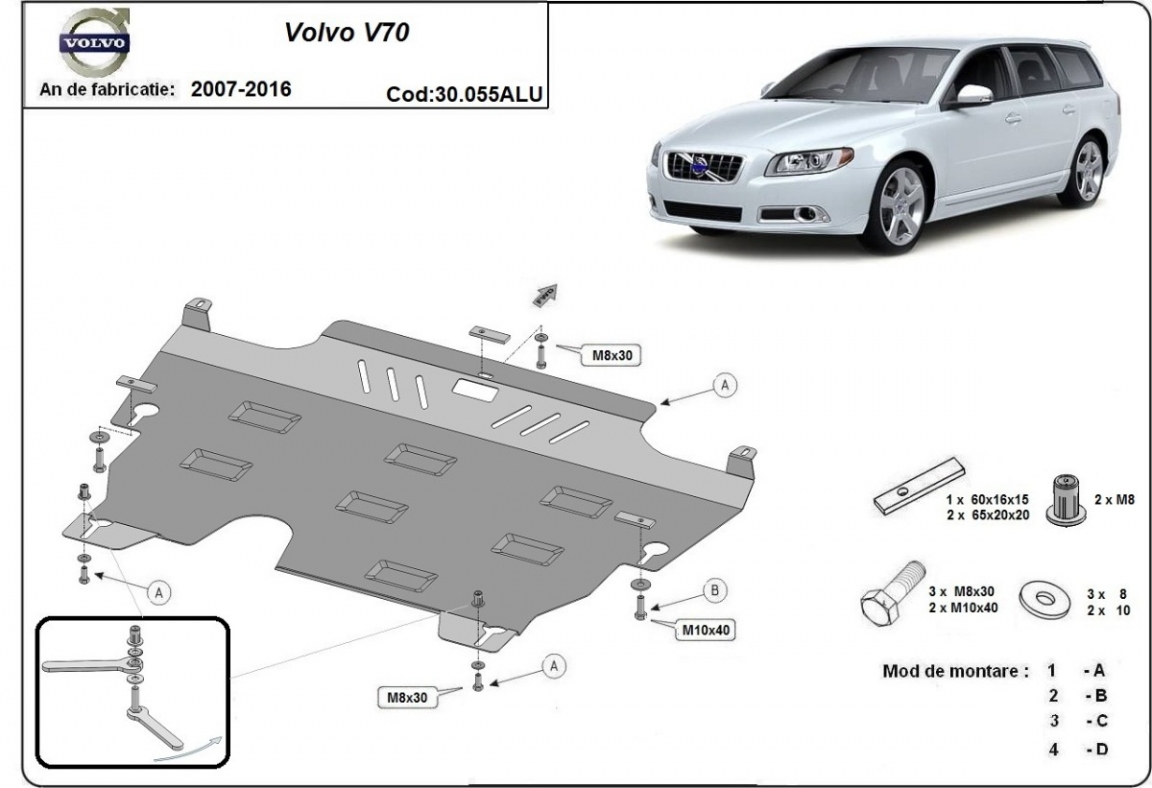 VOLVO

Volvo V70

An de fabricatie: 2007-2016

Cod:30.055ALU

M8x30

A

A

B

M10x40

A

M8x30

1 x 60x16x15
2 x 65x20x20

2 x M8

3 x M8x30
2 x M10x40

3 x 8
2 x 10

Mod de montare : 1 - A
2 - B
3 - C
4 - D