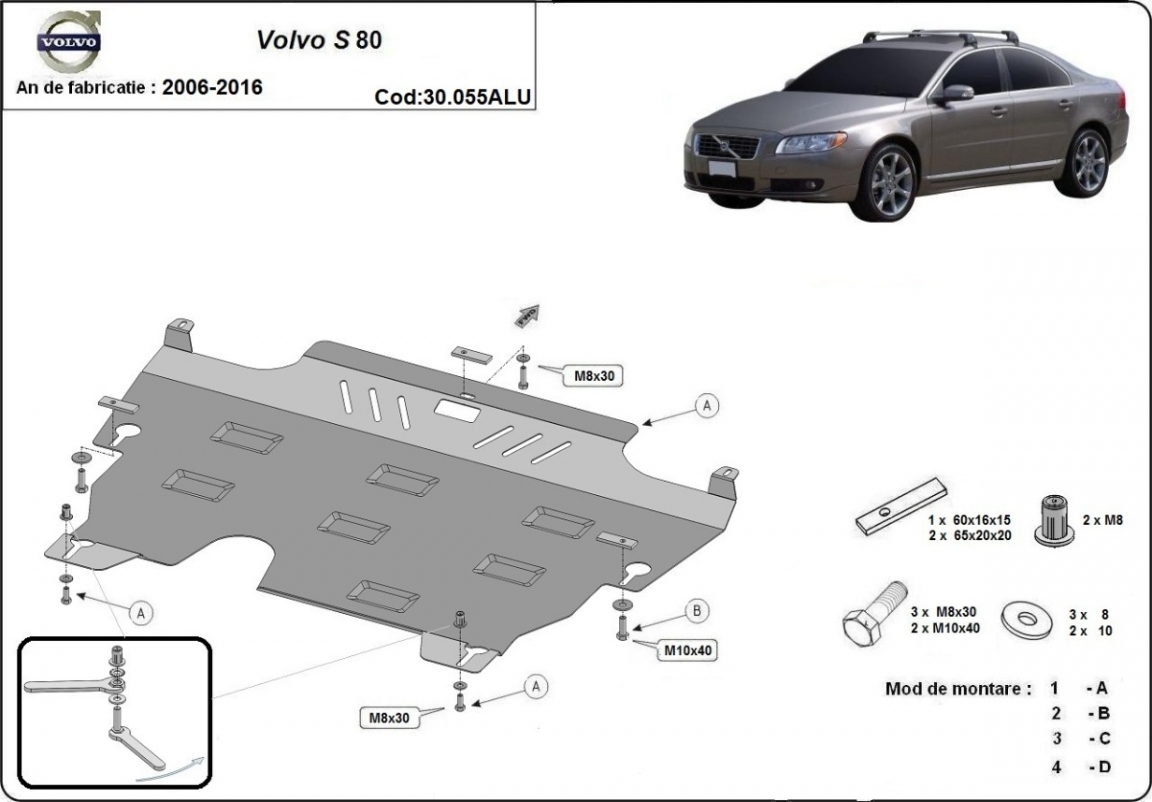 VOLVO

Volvo S 80

An de fabricatie : 2006-2016

Cod:30.055ALU

M8x30

A

A

B

M10x40

A

M8x30

1 x 60x16x15
2 x 65x20x20

2 x M8

3 x M8x30
2 x M10x40

3 x 8
2 x 10

Mod de montare : 1 - A
2 - B
3 - C
4 - D