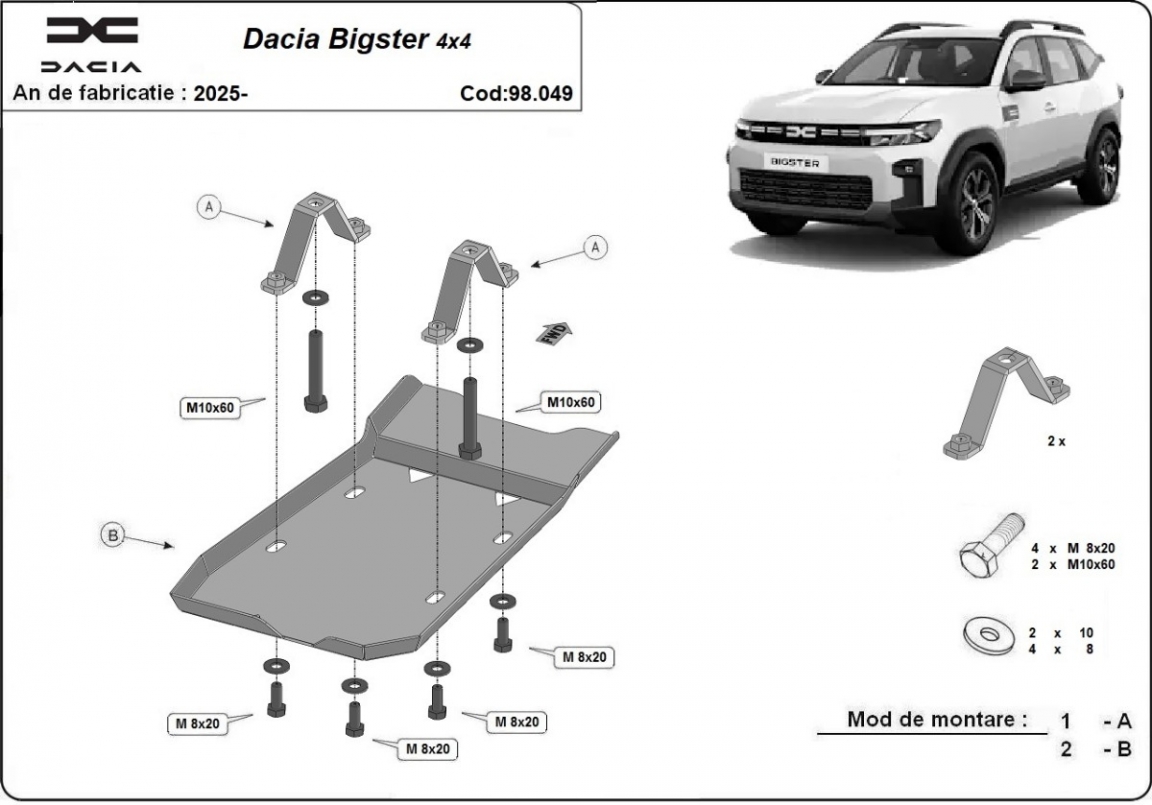 DACIA
Dacia Bigster 4x4
An de fabricatie : 2025-
Cod:98.049

BIGSTER

A
A
FWD
M10x60
M10x60
B
M 8x20
M 8x20
M 8x20
M 8x20

2 x

4 x M 8x20
2 x M10x60

2 x 10
4 x 8

Mod de montare : 1 - A
2 - B