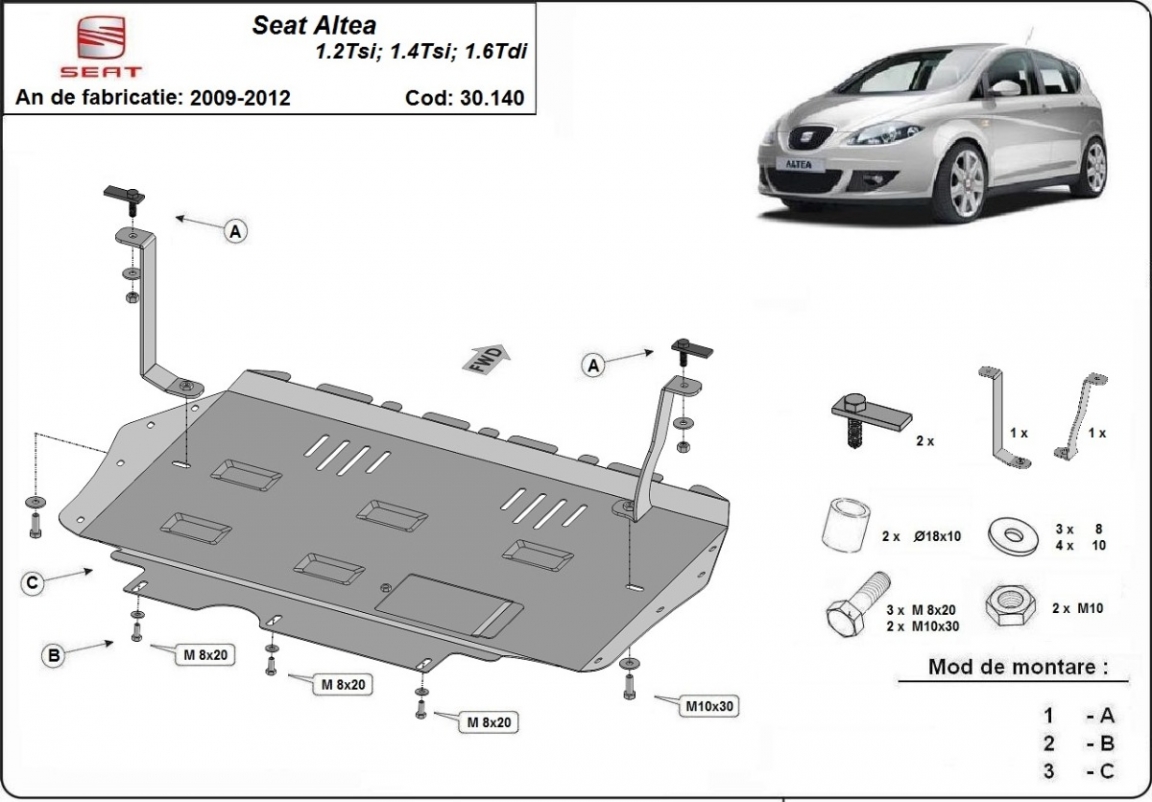 SEAT

Seat Altea
1.2Tsi; 1.4Tsi; 1.6Tdi

An de fabricatie: 2009-2012

Cod: 30.140

ALTEA

A

FWD

A

C

B

M 8x20

M 8x20

M 8x20

M10x30

2 x

1 x

1 x

2 x Ø18x10

3 x 8
4 x 10

3 x M 8x20
2 x M10x30

2 x M10

Mod de montare :

1 - A
2 - B
3 - C