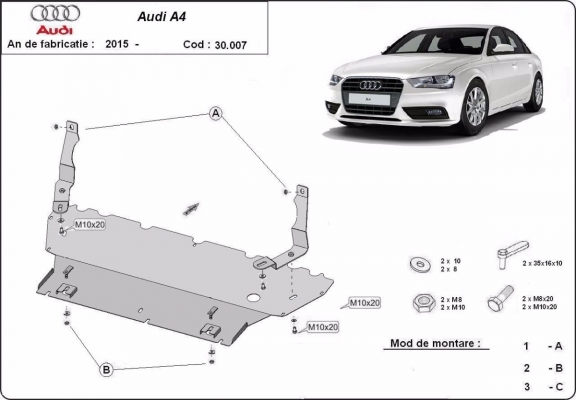 Audi

Audi A4

An de fabricatie : 2015 - Cod : 30.007

A

M10x20

M10x20

M10x20

B

2 x 10
2 x 8

2 x 35x16x10

2 x M8
2 x M10

2 x M8x20
2 x M10x20

Mod de montare :

1 - A

2 - B

3 - C