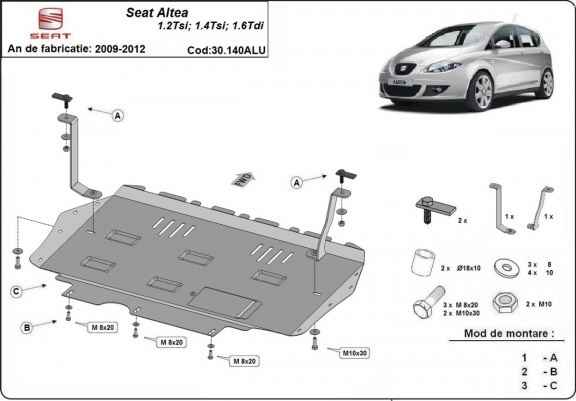 SEAT

Seat Altea
1.2Tsi; 1.4Tsi; 1.6Tdi

An de fabricatie: 2009-2012

Cod:30.140ALU

ALTEA

A

FWD

A

C

B

M 8x20

M 8x20

M 8x20

M10x30

2 x

1 x

1 x

2 x Ø18x10

3 x 8
4 x 10

3 x M 8x20
2 x M10x30

2 x M10

Mod de montare :

1 - A
2 - B
3 - C