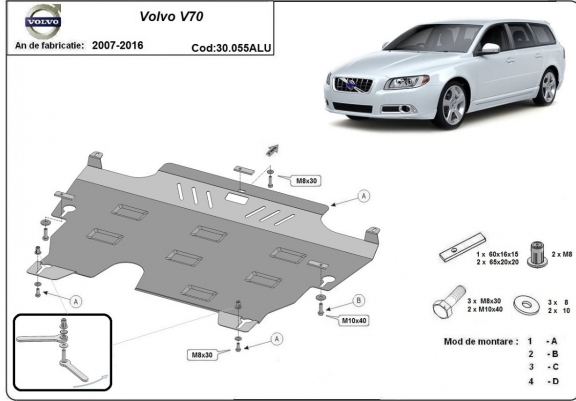 VOLVO

Volvo V70

An de fabricatie: 2007-2016

Cod:30.055ALU

M8x30

A

A

B

M10x40

A

M8x30

1 x 60x16x15
2 x 65x20x20

2 x M8

3 x M8x30
2 x M10x40

3 x 8
2 x 10

Mod de montare : 1 - A
2 - B
3 - C
4 - D