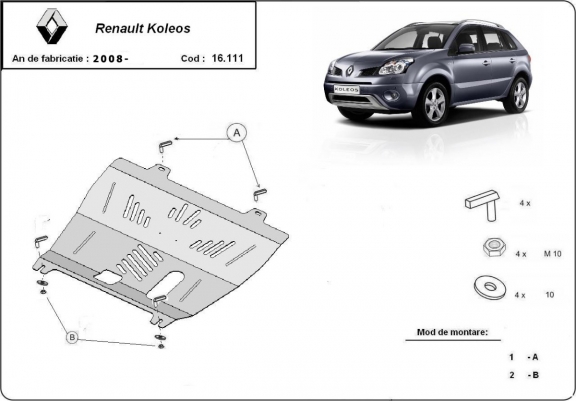 Renault Koleos

An de fabricatie : 2008-

Cod : 16.111

KOLEOS

A

B

4 x

4 x M 10

4 x 10

Mod de montare:

1 - A

2 - B