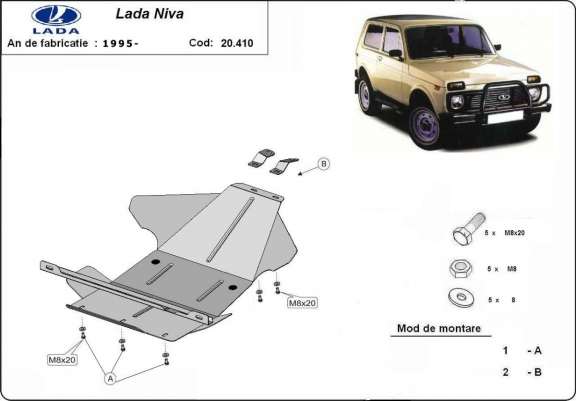 LADA

Lada Niva

An de fabricatie : 1995-

Cod: 20.410

B

M8x20

M8x20

A

5 x M8x20

5 x M8

5 x 8

Mod de montare

1 - A

2 - B