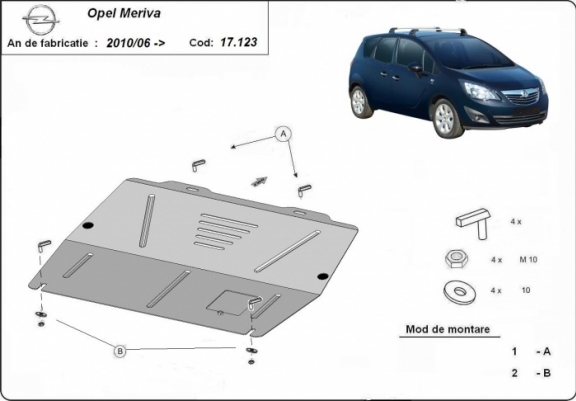 Opel Meriva

An de fabricatie : 2010/06 -> Cod: 17.123

A

B

4 x

4 x M 10

4 x 10

Mod de montare

1 - A

2 - B